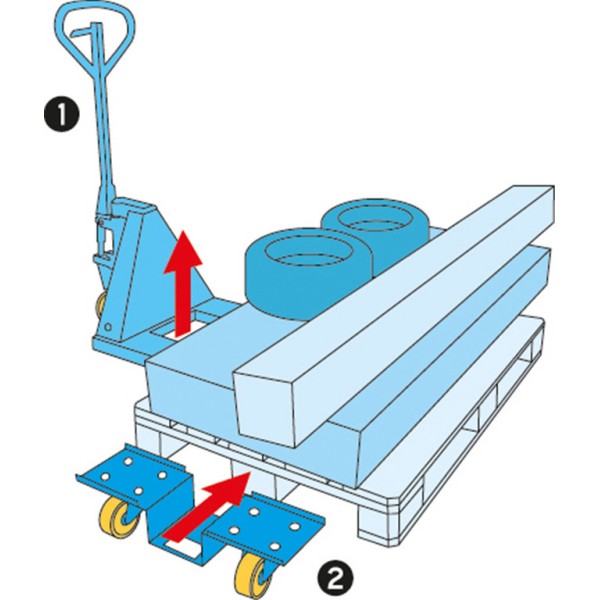 1

2