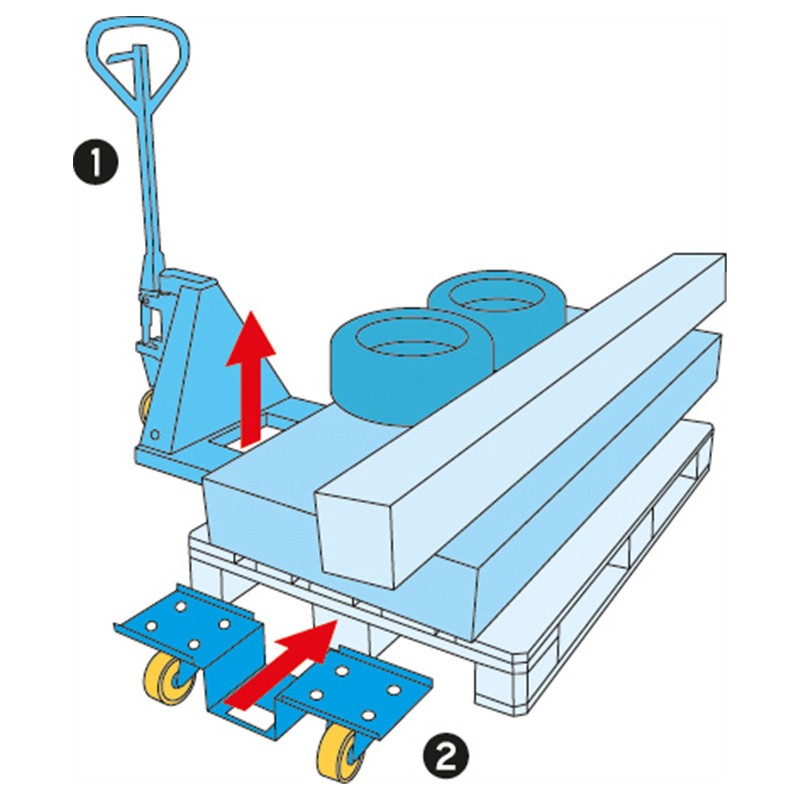 1

2